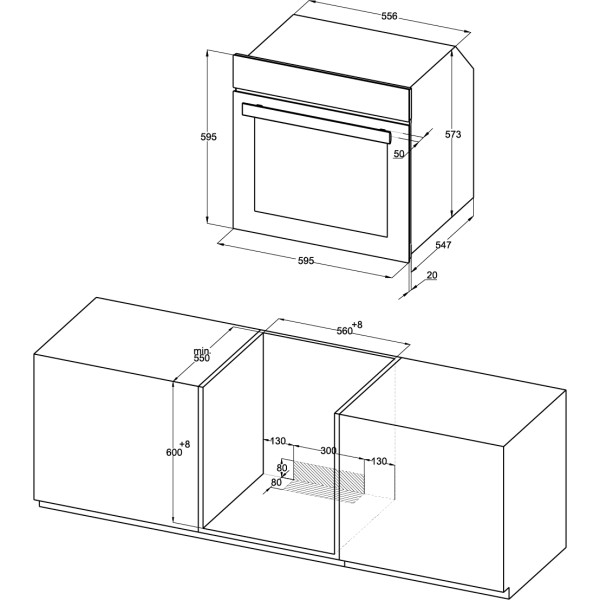 556
595
573
50
547
595
20
$560^{+8}$
min
550
$600^{+8}$
130
300
130
80
80